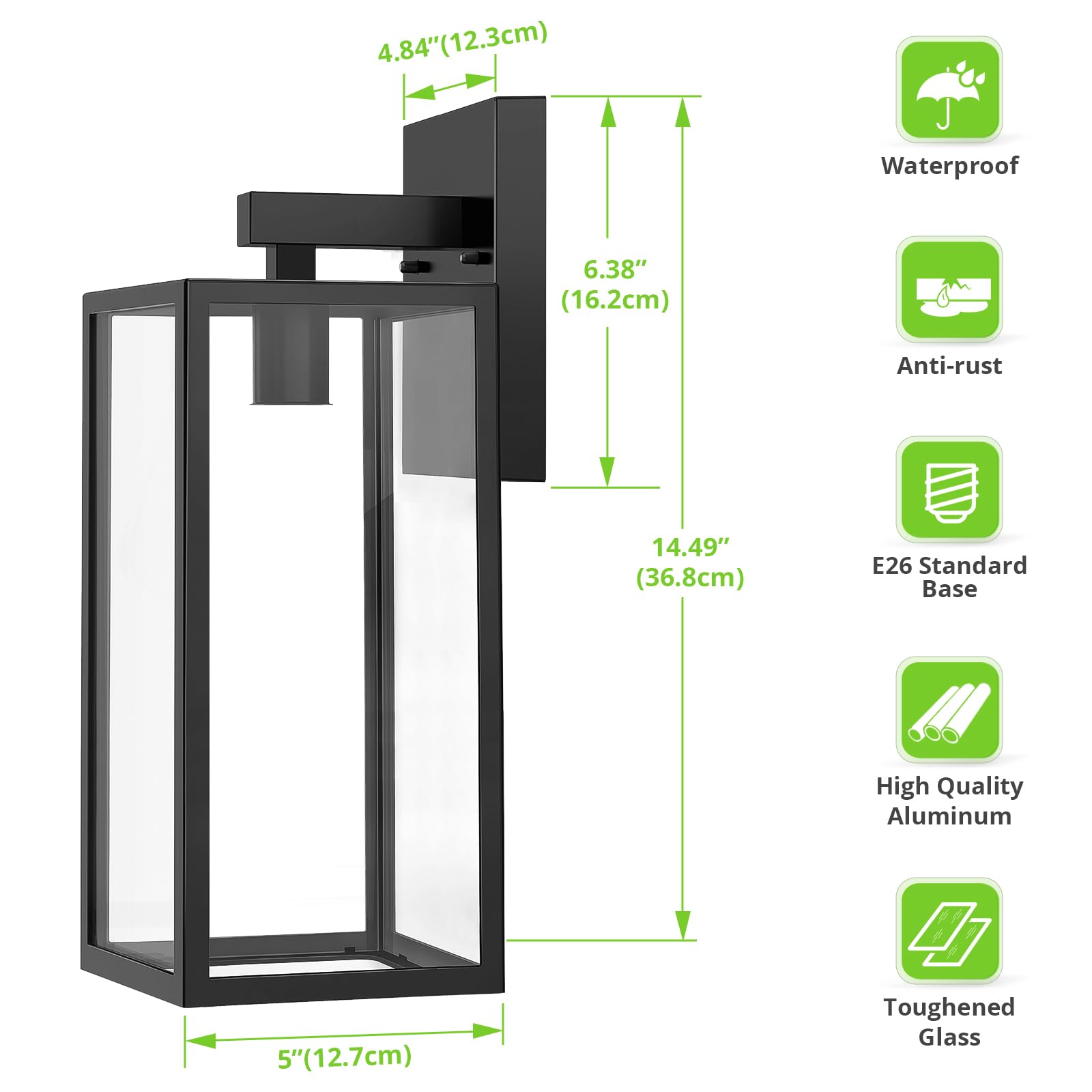 4.84"(12.3cm)

6.38"
(16.2cm)

14.49"
(36.8cm)

5"(12.7cm)

Waterproof

Anti-rust

E26 Standard Base

High Quality Aluminum

Toughened Glass