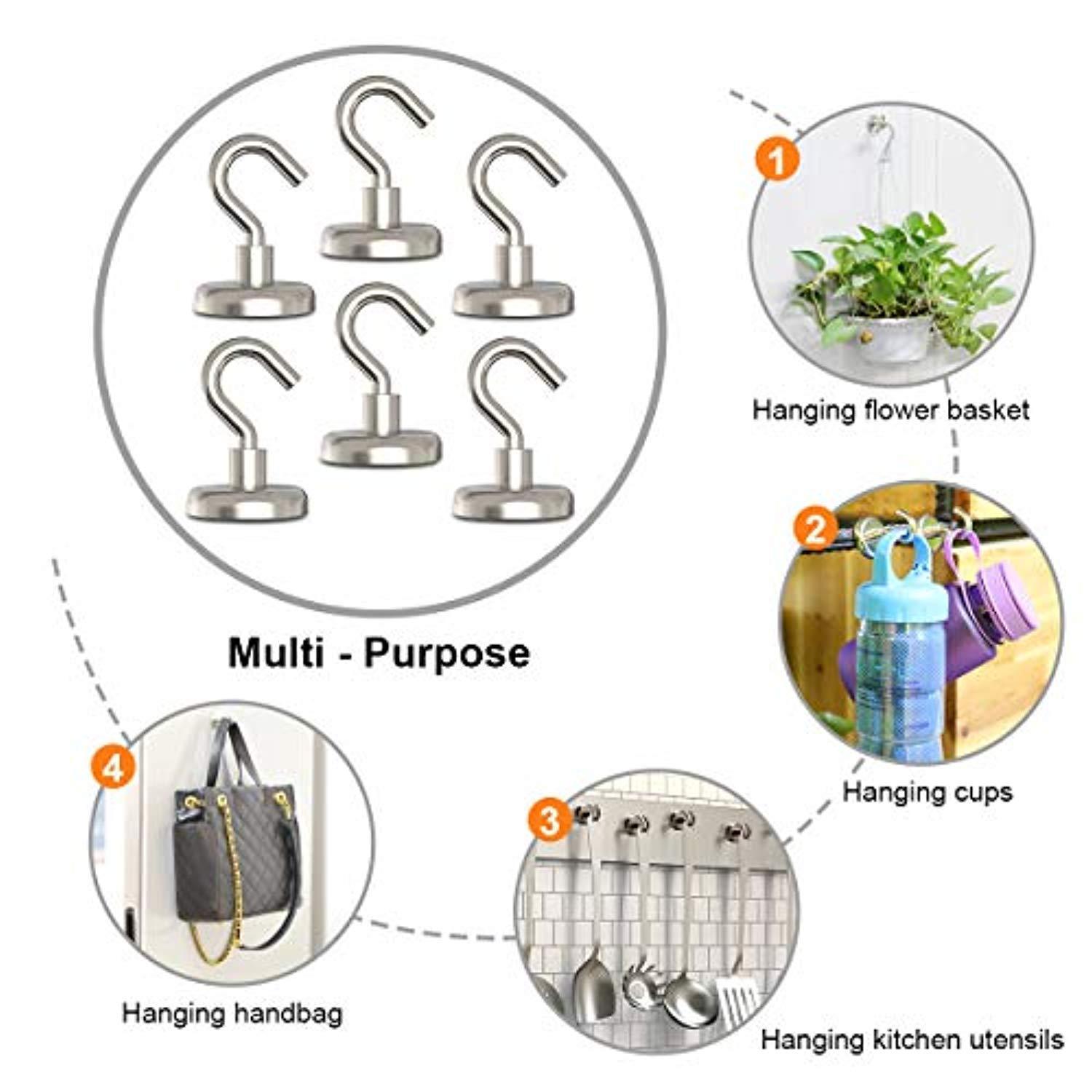 Multi - Purpose

1
Hanging flower basket

2
Hanging cups

3
Hanging kitchen utensils

4
Hanging handbag