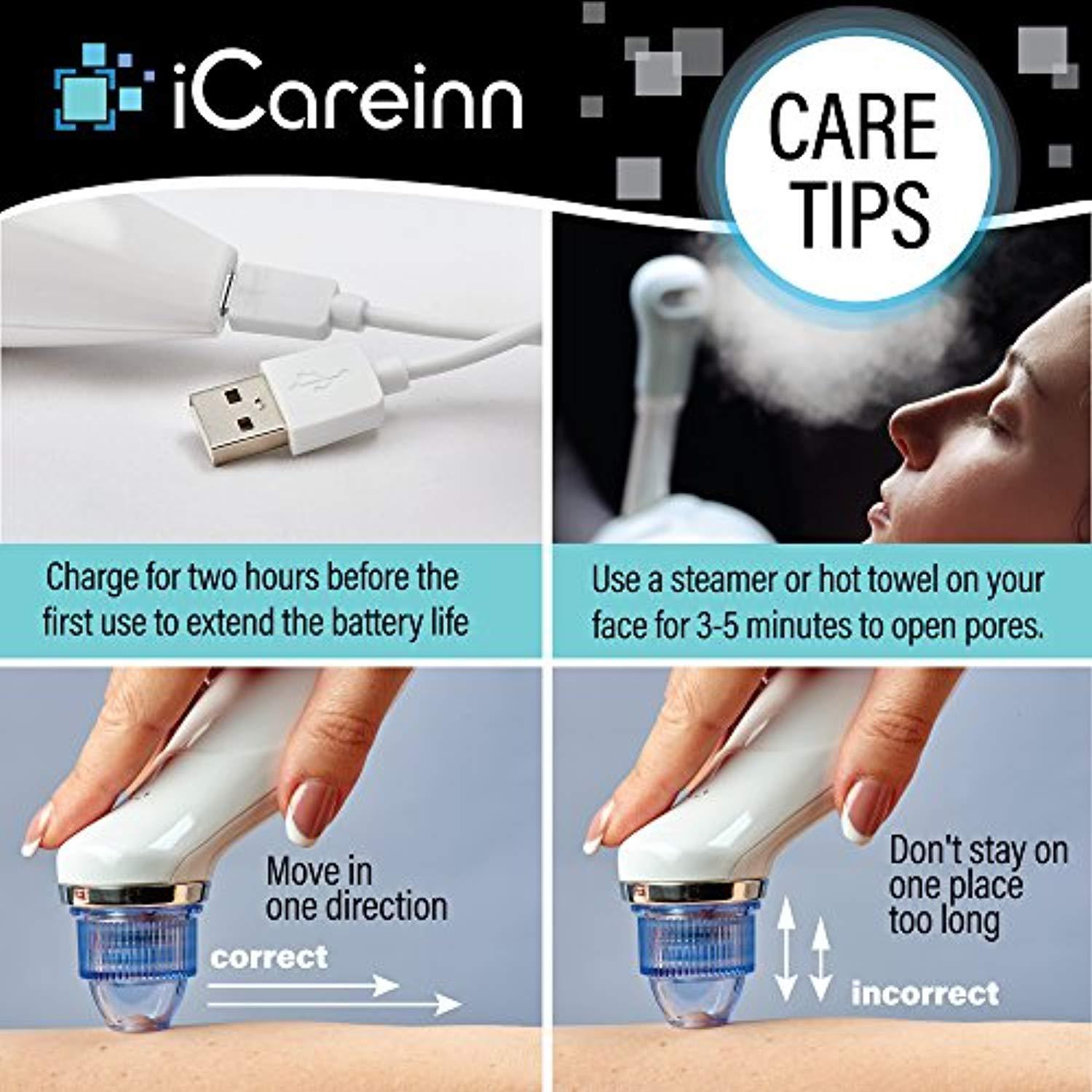 iCareinn

CARE TIPS

Charge for two hours before the first use to extend the battery life

Use a steamer or hot towel on your face for 3-5 minutes to open pores.

Move in one direction

correct

Don't stay on one place too long

incorrect